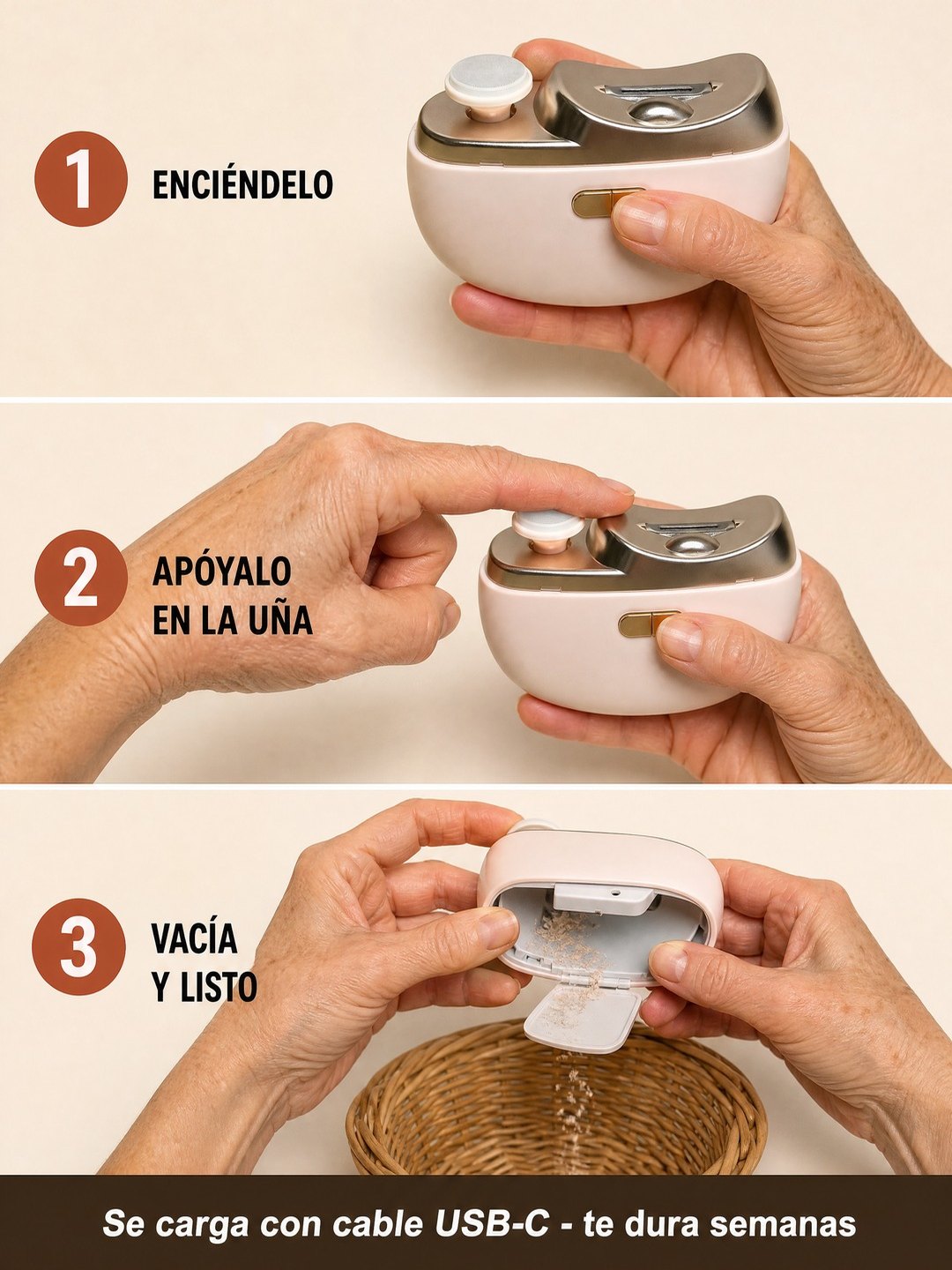 1 ENCIÉNDELO

2 APÓYALO EN LA UÑA

3 VACÍA Y LISTO

Se carga con cable USB-C - te dura semanas